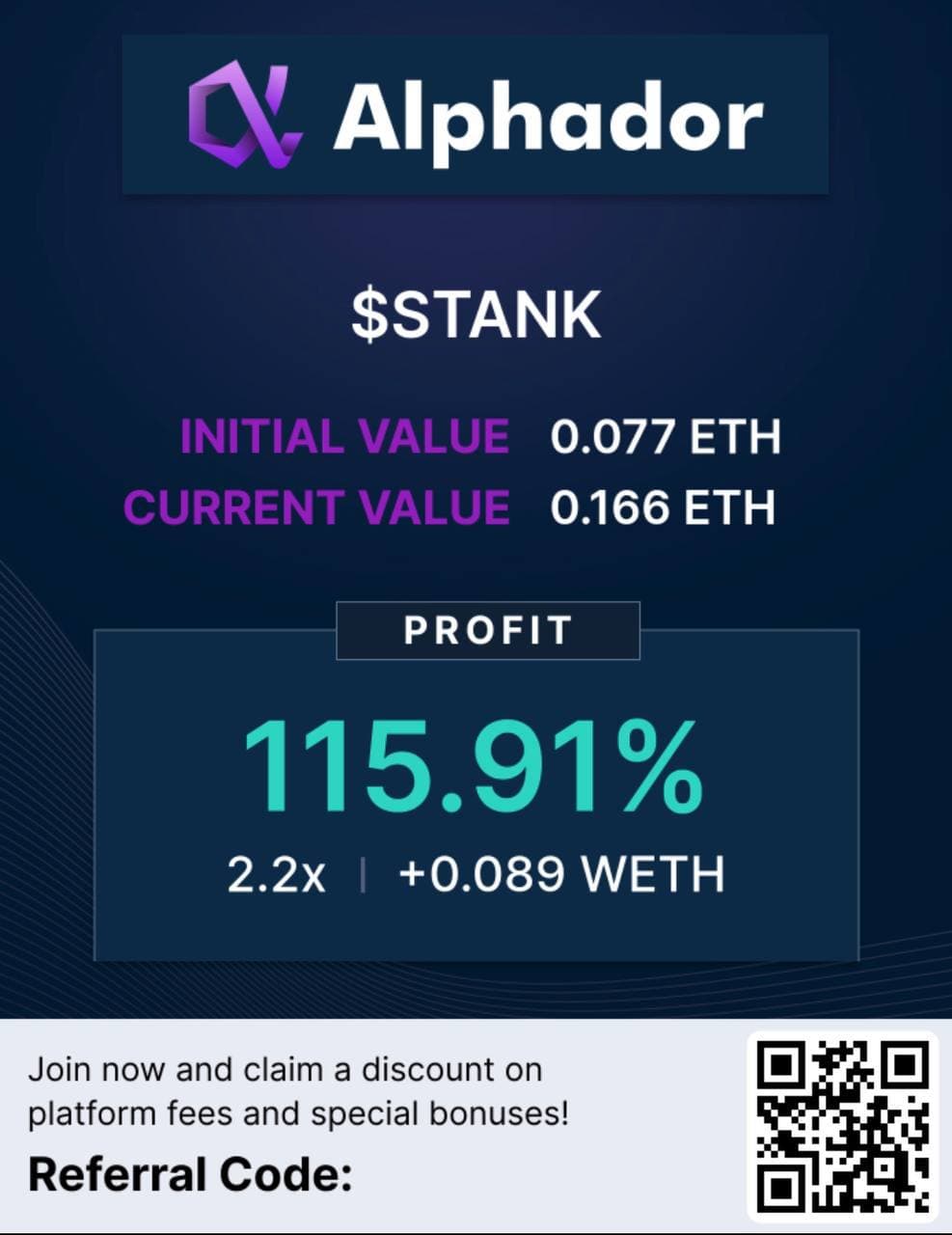 Alphador

$STANK

INITIAL VALUE 0.077 ETH
CURRENT VALUE 0.166 ETH

PROFIT

115.91%

2.2x | +0.089 WETH

Join now and claim a discount on platform fees and special bonuses!

Referral Code: